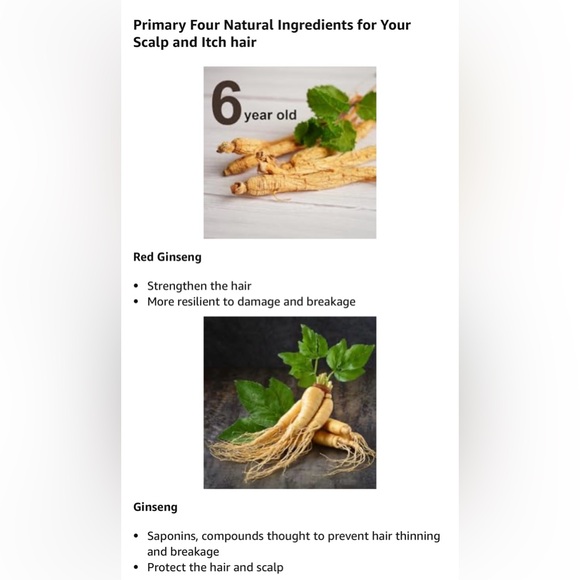 Primary Four Natural Ingredients for Your Scalp and Itch hair

6 year old

Red Ginseng

• Strengthen the hair
• More resilient to damage and breakage

Ginseng

• Saponins, compounds thought to prevent hair thinning and breakage
• Protect the hair and scalp